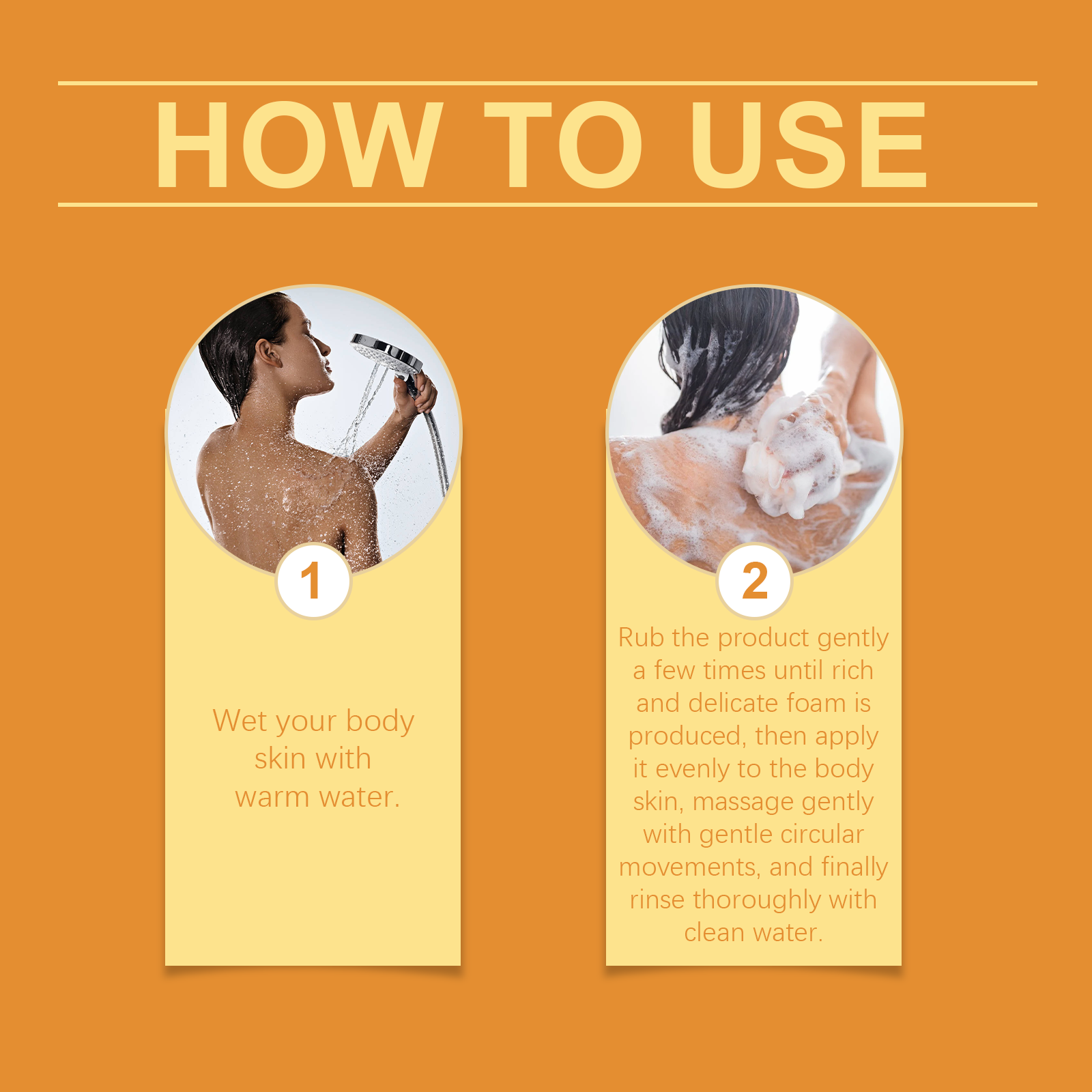 HOW TO USE

1

Wet your body skin with warm water.

2

Rub the product gently a few times until rich and delicate foam is produced, then apply it evenly to the body skin, massage gently with gentle circular movements, and finally rinse thoroughly with clean water.