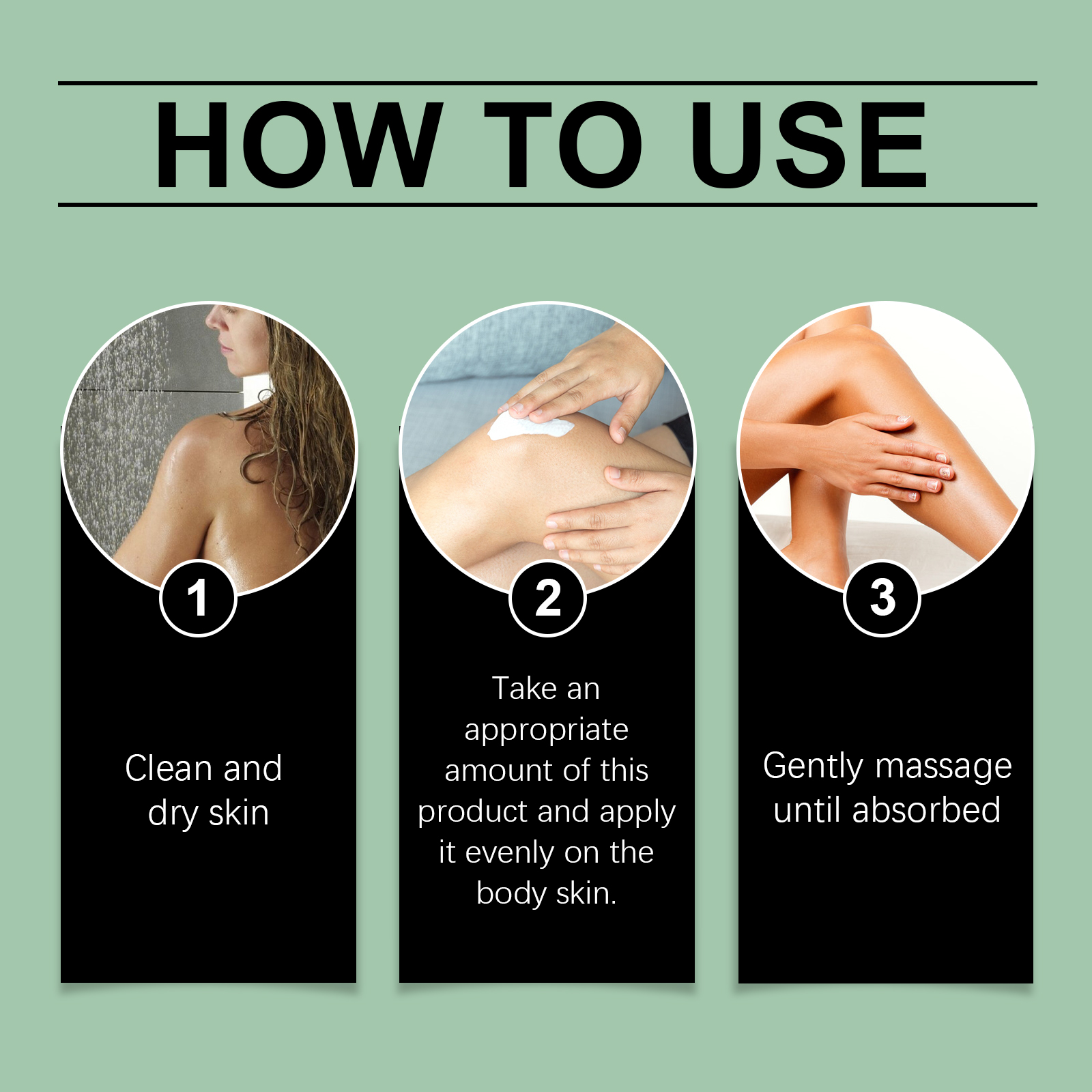 HOW TO USE

1

Clean and dry skin

2

Take an appropriate amount of this product and apply it evenly on the body skin.

3

Gently massage until absorbed