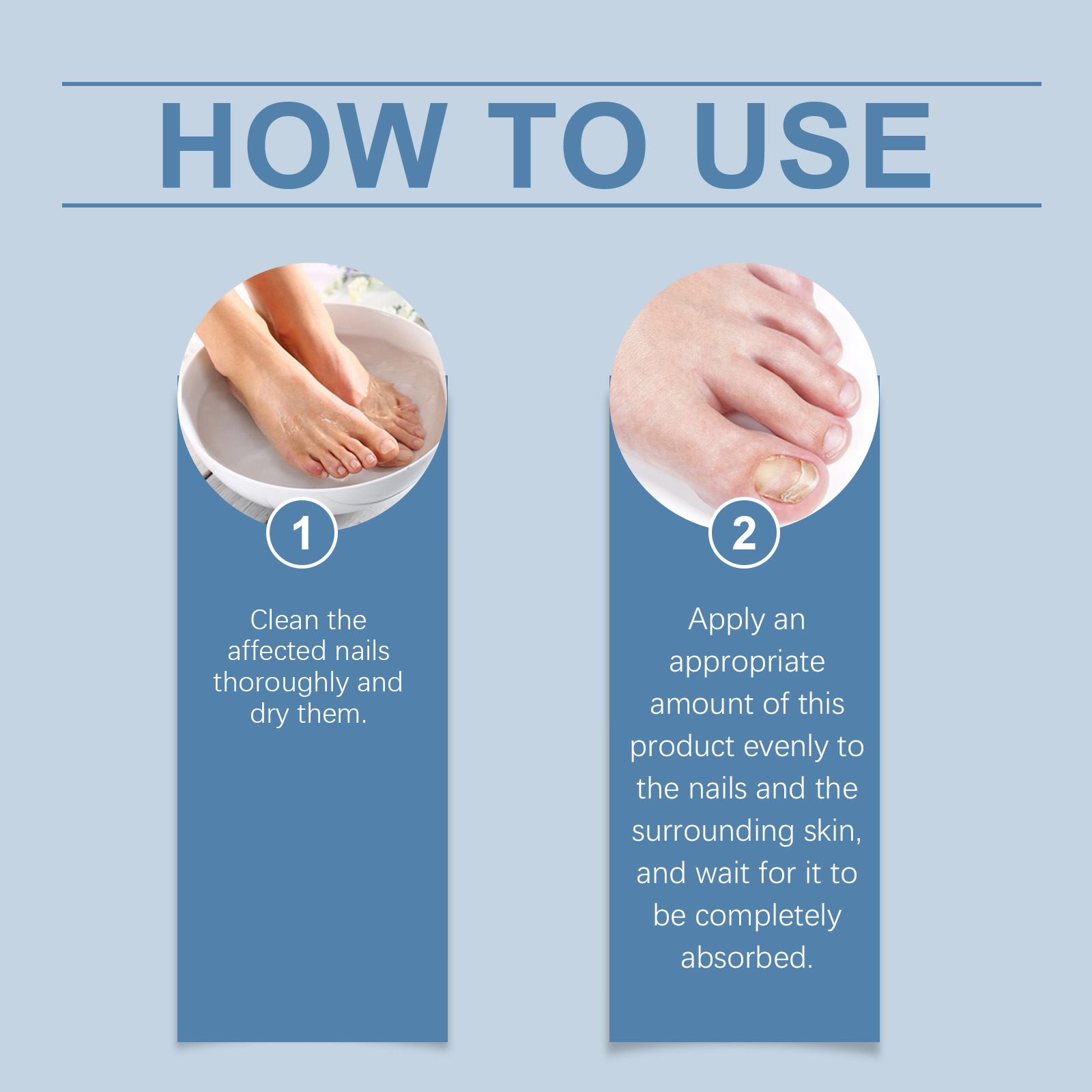 HOW TO USE

1

Clean the affected nails thoroughly and dry them.

2

Apply an appropriate amount of this product evenly to the nails and the surrounding skin, and wait for it to be completely absorbed.