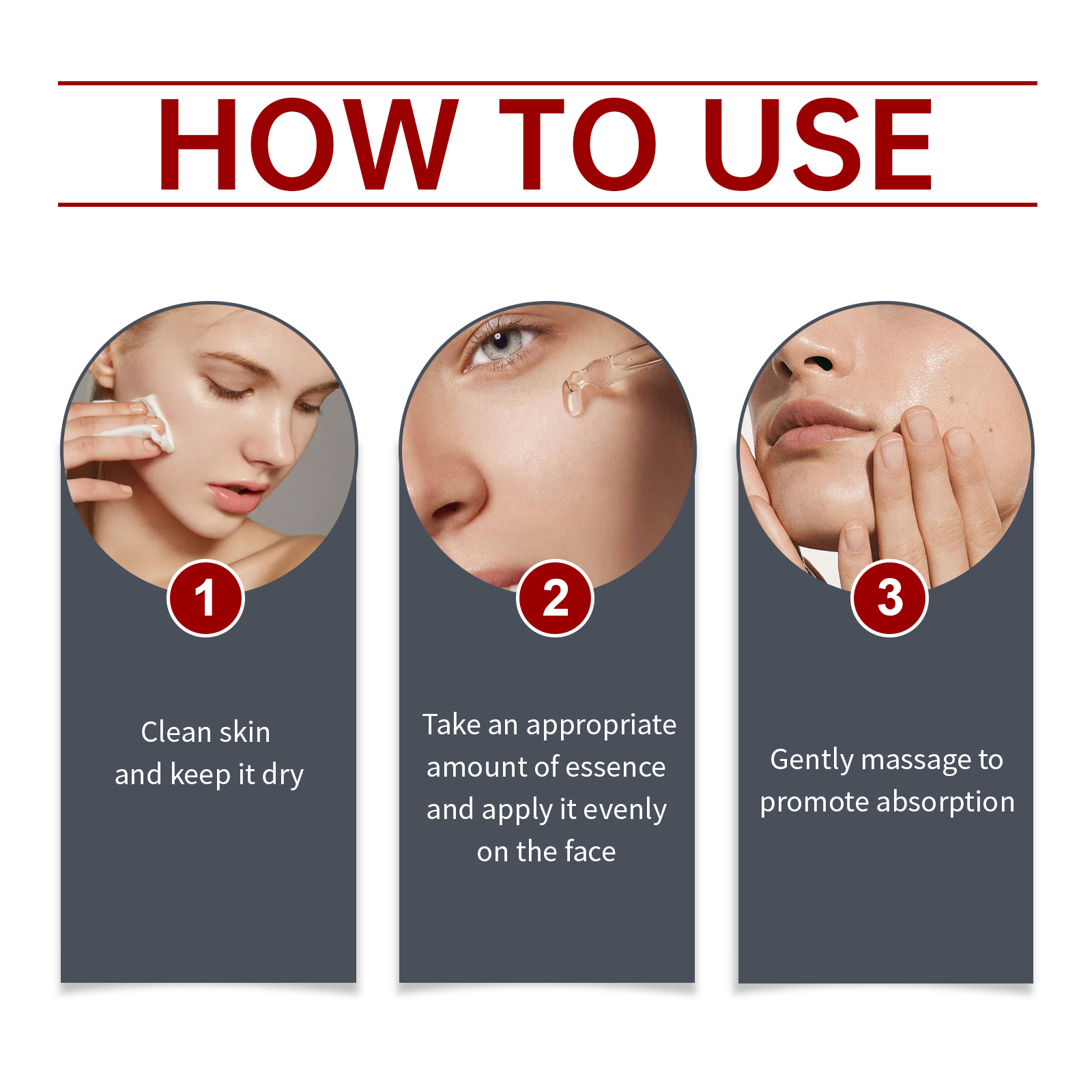 HOW TO USE

1

Clean skin
and keep it dry

2

Take an appropriate amount of essence and apply it evenly on the face

3

Gently massage to promote absorption