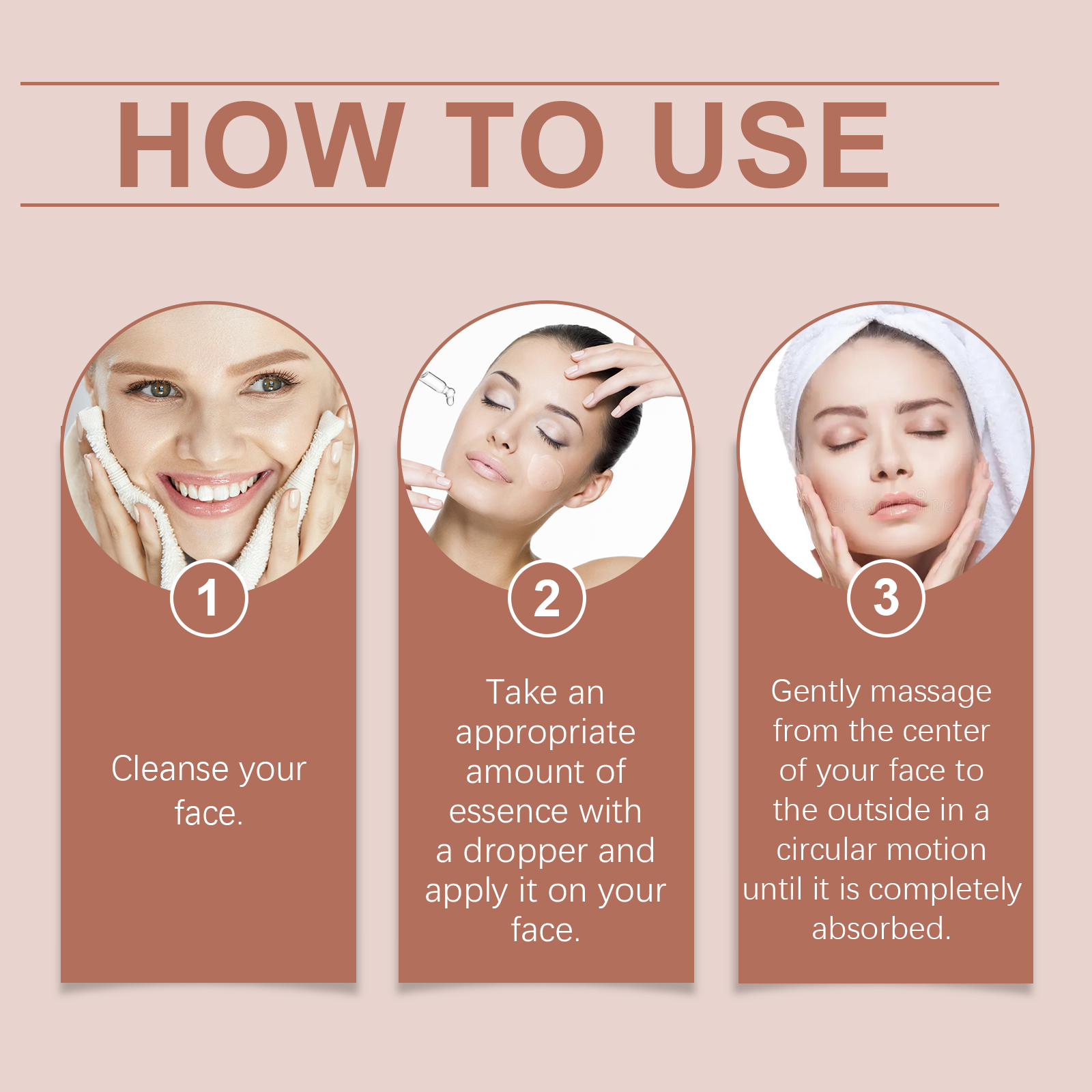 HOW TO USE

1

Cleanse your face.

2

Take an appropriate amount of essence with a dropper and apply it on your face.

3

Gently massage from the center of your face to the outside in a circular motion until it is completely absorbed.