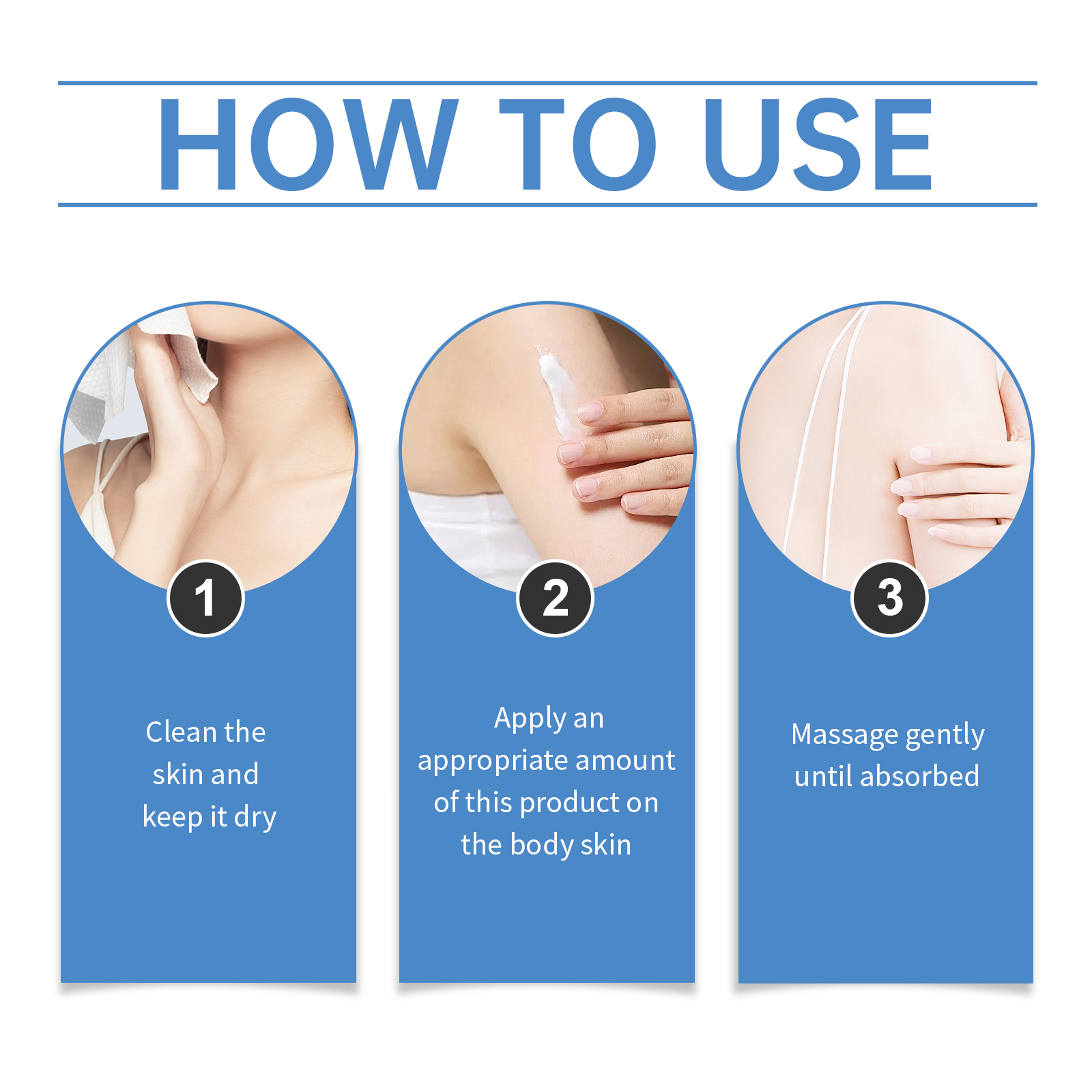 HOW TO USE

1

Clean the skin and keep it dry

2

Apply an appropriate amount of this product on the body skin

3

Massage gently until absorbed