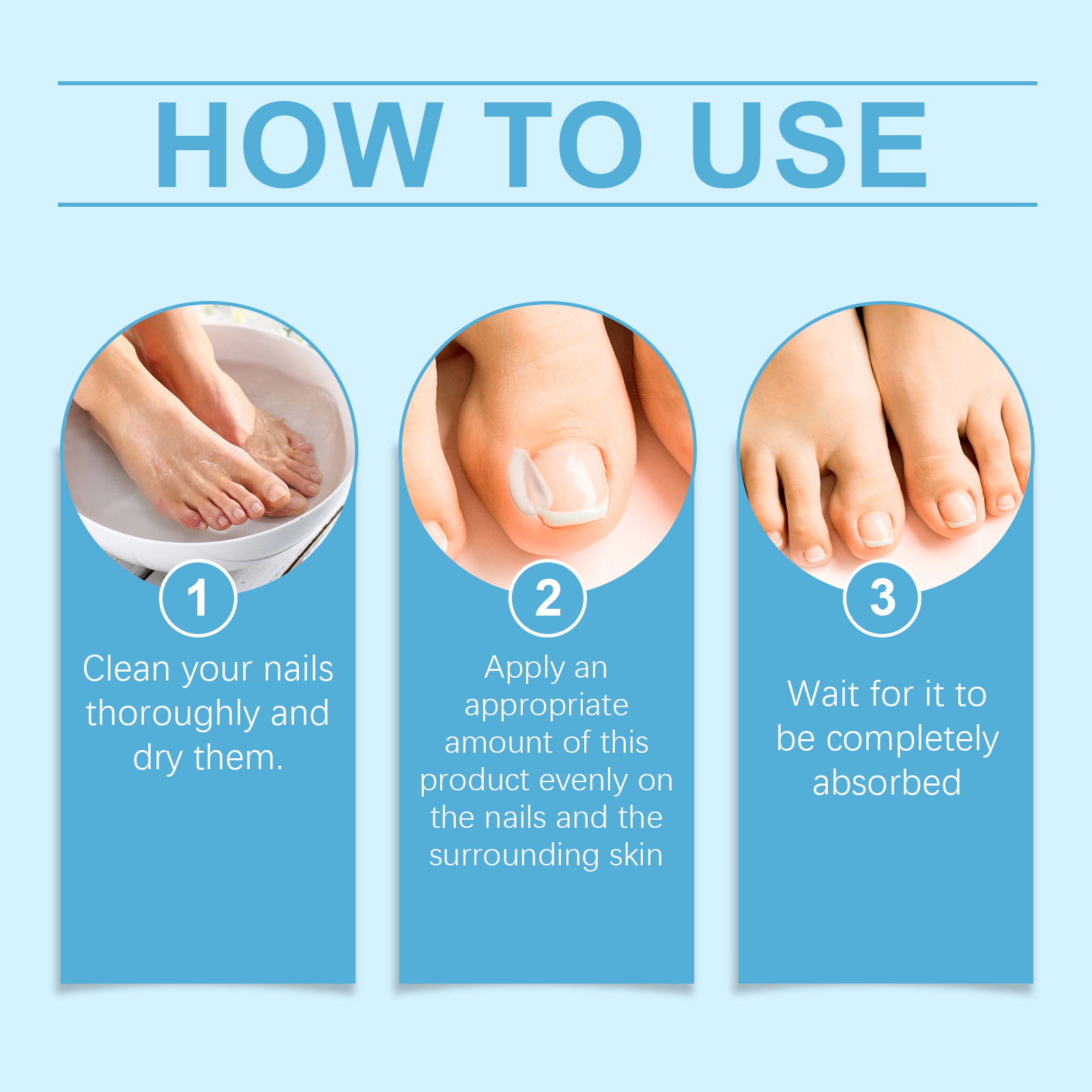 HOW TO USE

1
Clean your nails thoroughly and dry them.

2
Apply an appropriate amount of this product evenly on the nails and the surrounding skin

3
Wait for it to be completely absorbed