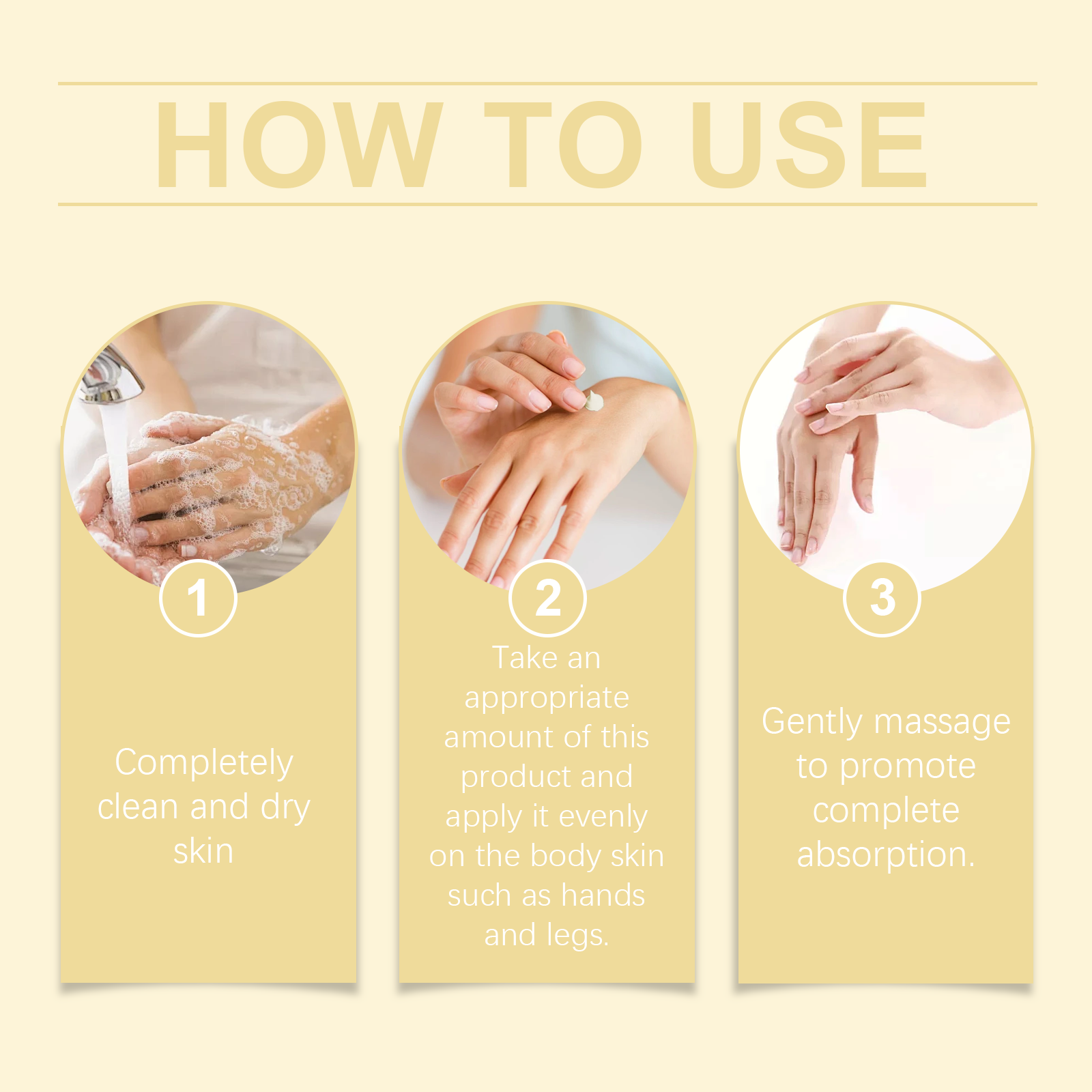 HOW TO USE

1

Completely clean and dry skin

2

Take an appropriate amount of this product and apply it evenly on the body skin such as hands and legs.

3

Gently massage to promote complete absorption.