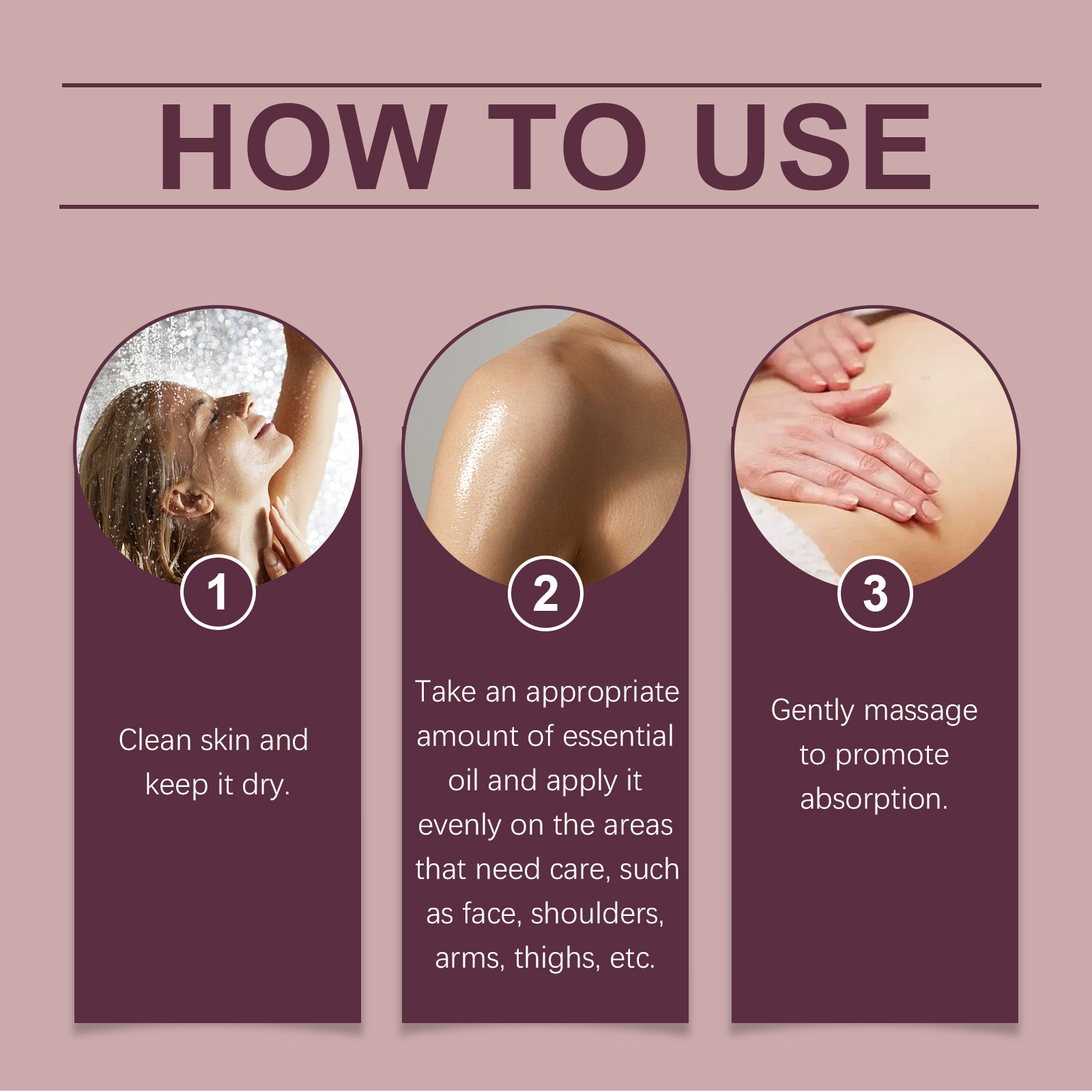 HOW TO USE

1

Clean skin and keep it dry.

2

Take an appropriate amount of essential oil and apply it evenly on the areas that need care, such as face, shoulders, arms, thighs, etc.

3

Gently massage to promote absorption.