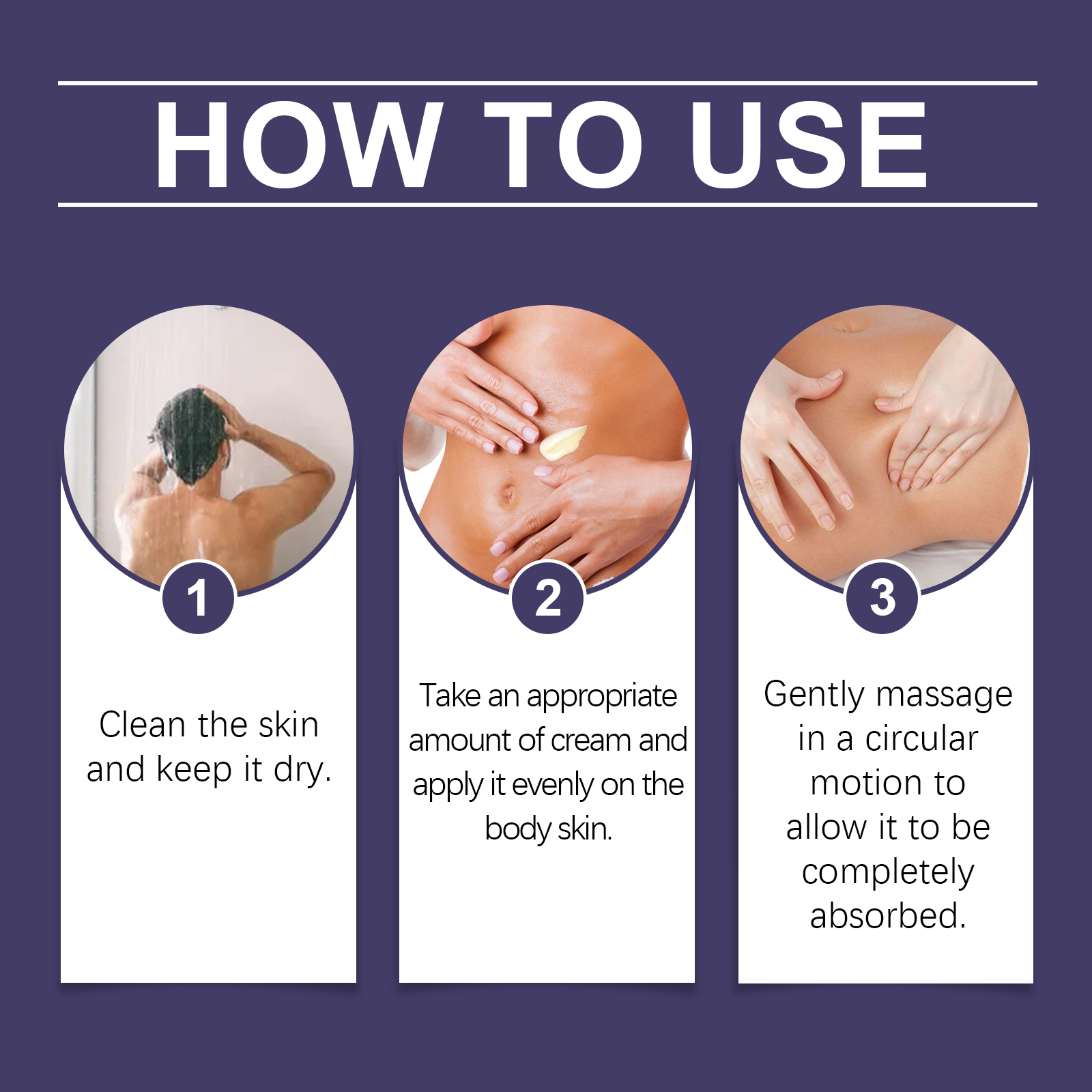 HOW TO USE

1

Clean the skin and keep it dry.

2

Take an appropriate amount of cream and apply it evenly on the body skin.

3

Gently massage in a circular motion to allow it to be completely absorbed.